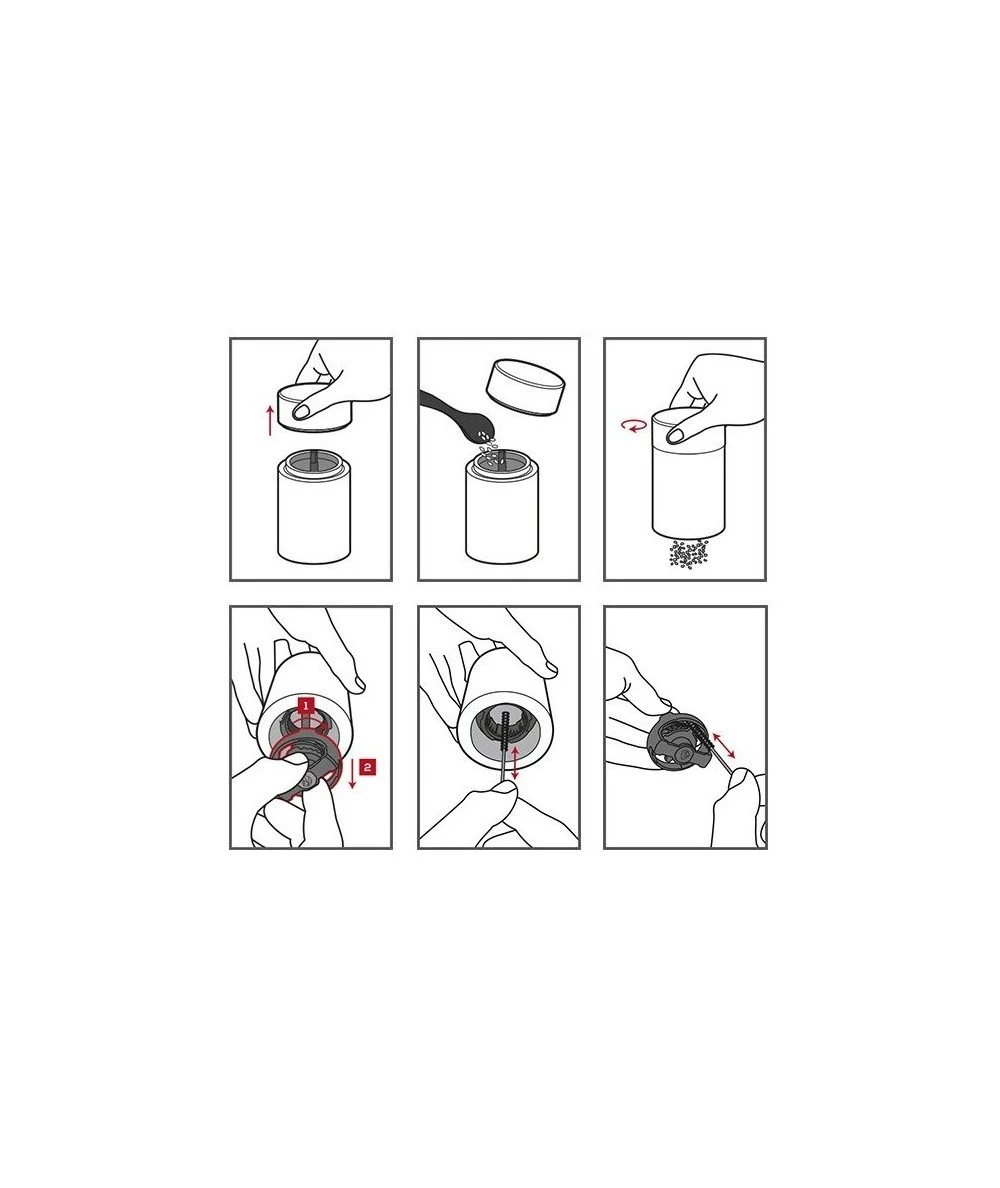 1
2